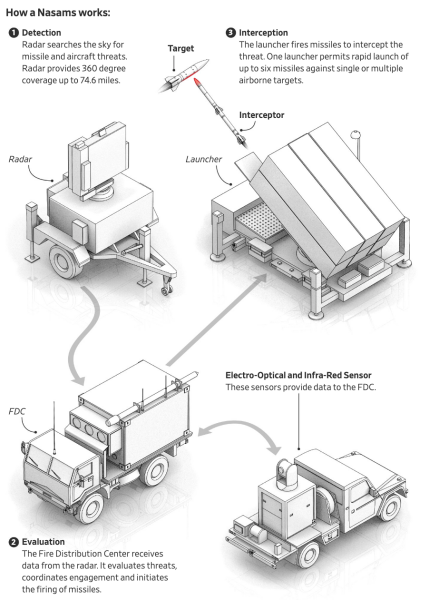 How a Nasams works:

1 Detection
Radar searches the sky for missile and aircraft threats. Radar provides 360 degree coverage up to 74.6 miles.

Target

3 Interception
The launcher fires missiles to intercept the threat. One launcher permits rapid launch of up to six missiles against single or multiple airborne targets.

Interceptor

Radar

Launcher

Electro-Optical and Infra-Red Sensor
These sensors provide data to the FDC.

FDC

2 Evaluation
The Fire Distribution Center receives data from the radar. It evaluates threats, coordinates engagement and initiates the firing of missiles.